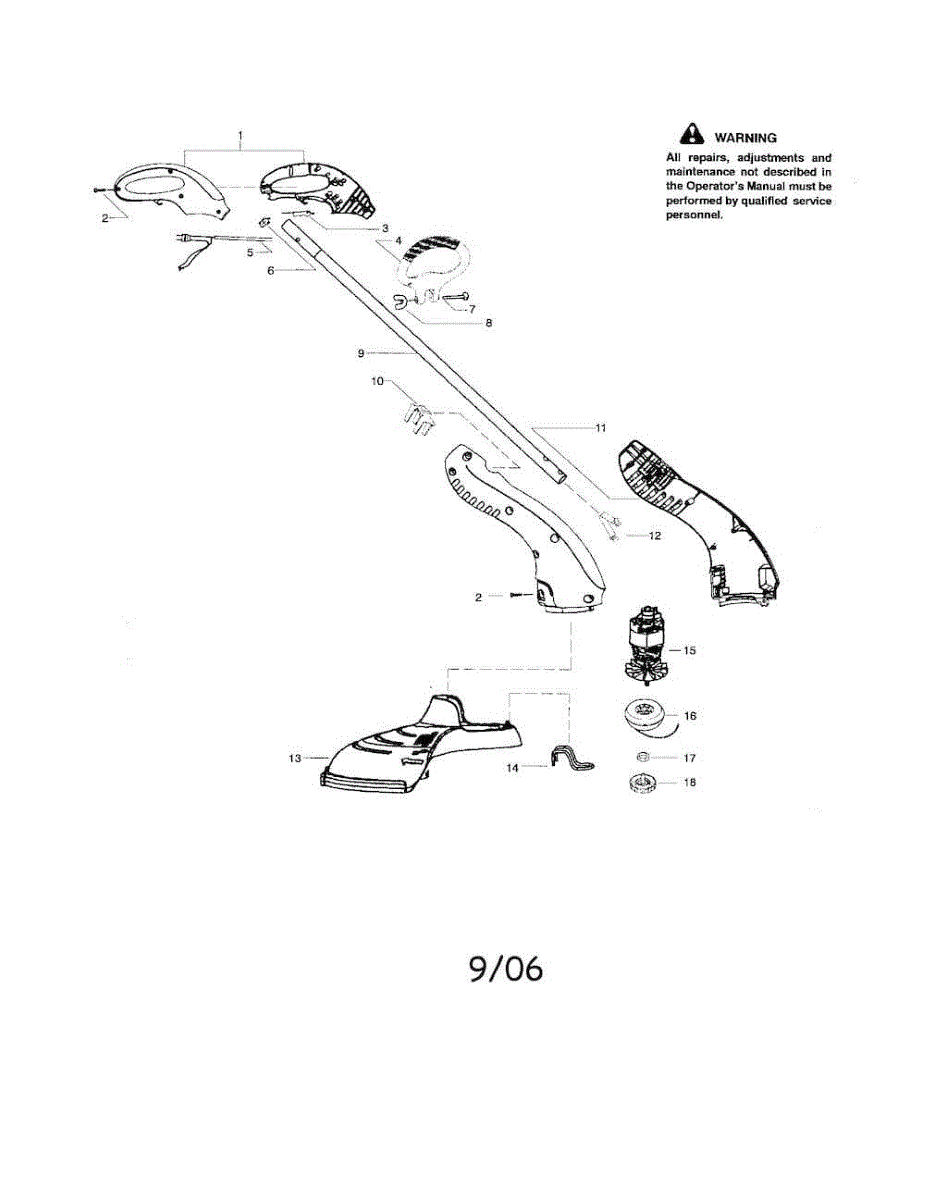 WARNING
All repairs, adjustments and maintenance not described in the Operator's Manual must be performed by qualified service personnel.

1
2
3
4
5
6
7
8
9
10
11
12
2
15
16
13
14
17
18

9/06