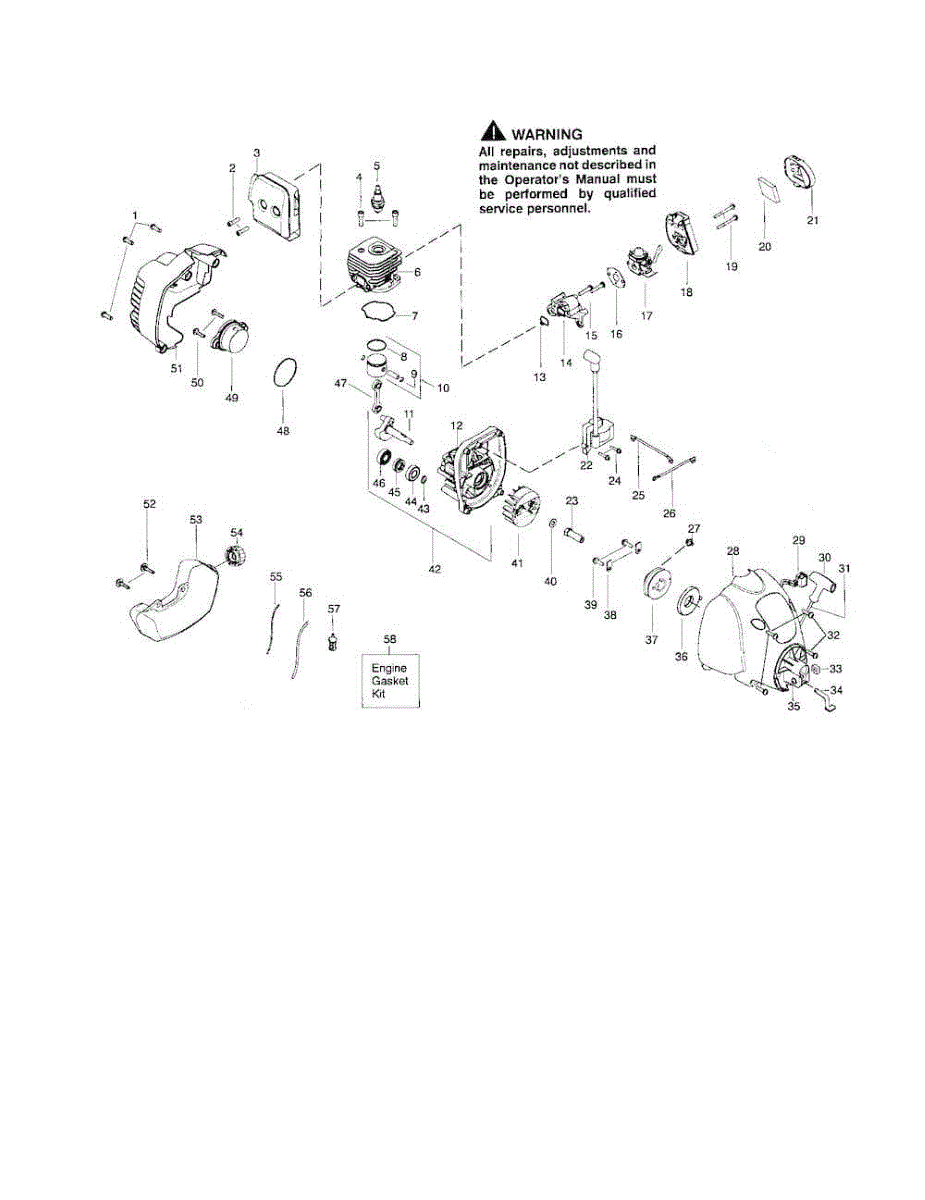 WARNING
All repairs, adjustments and maintenance not described in the Operator's Manual must be performed by qualified service personnel.

1
2
3
4
5
6
7
8
9
10
11
12
13
14
15
16
17
18
19
20
21
22
23
24
25
26
27
28
29
30
31
32
33
34
35
36
37
38
39
40
41
42
43
44
45
46
47
48
49
50
51
52
53
54
55
56
57
58

Engine Gasket Kit