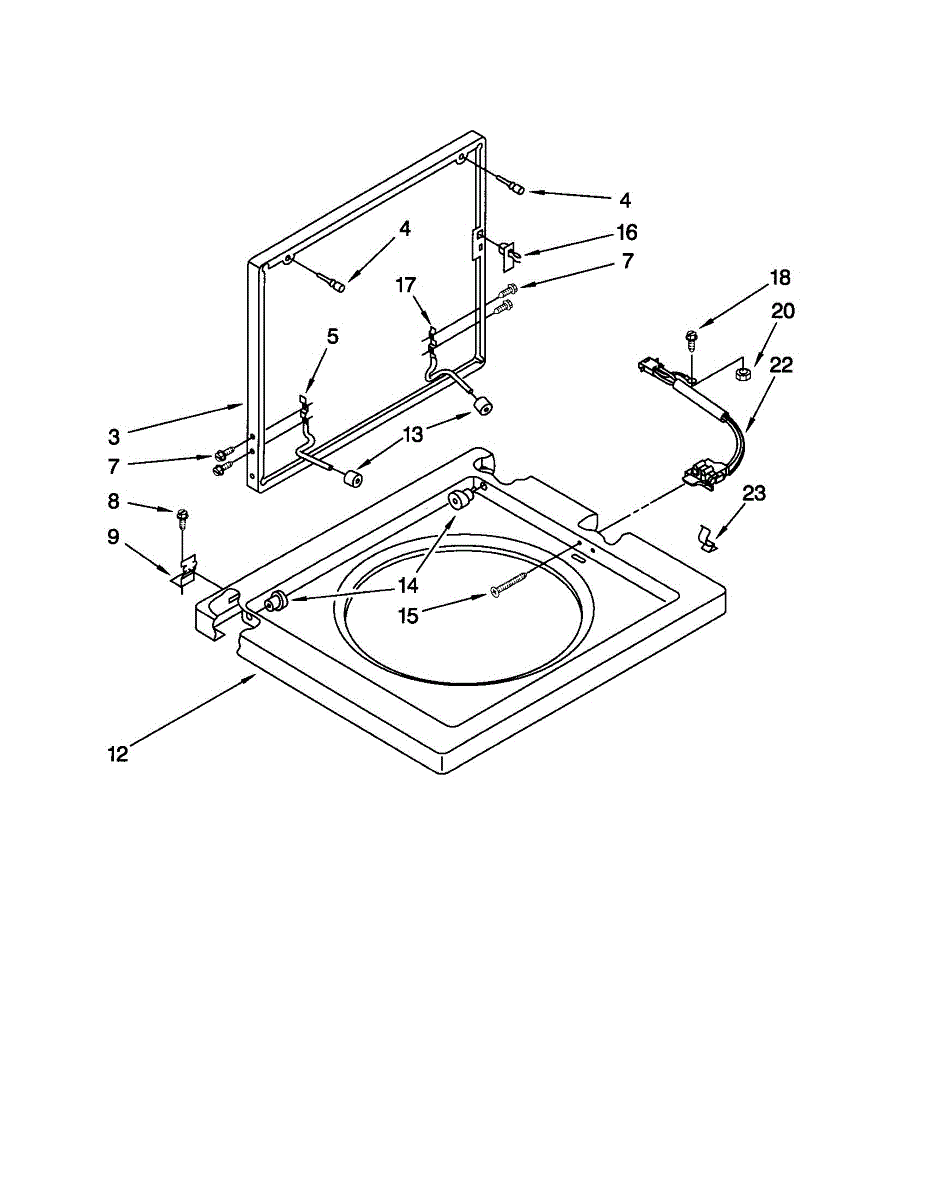 4
4
16
7
17
18
20
5
22
3
13
7
8
23
9
14
15
12