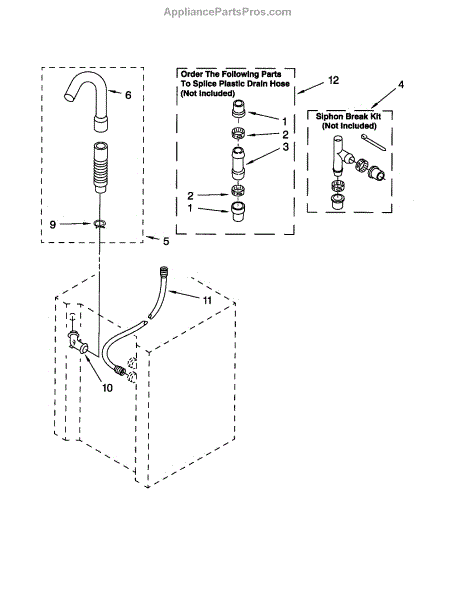 AppliancePartsPros.com

6

9

5

Order The Following Parts To Splice Plastic Drain Hose (Not Included)

12

1

2

3

2

1

4

Siphon Break Kit (Not Included)

11

10