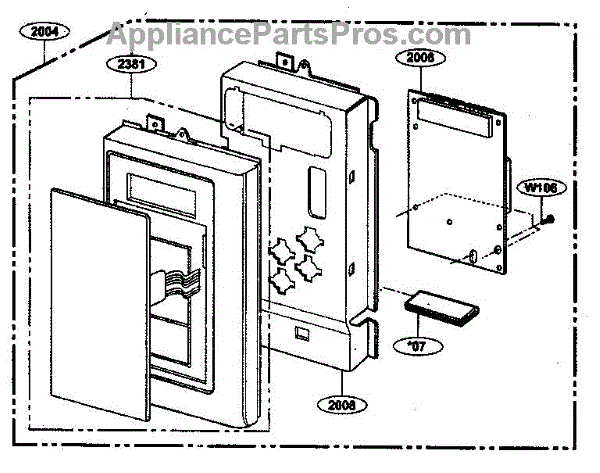 AppliancePartsPros.com

2004

2381

2006

W106

*07

2008