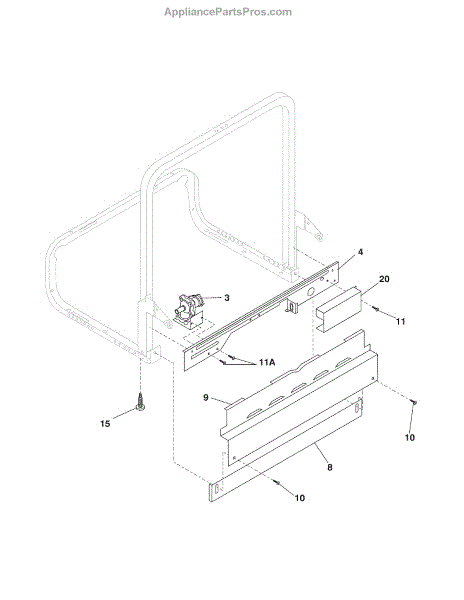 AppliancePartsPros.com

4
20
3
11
11A
9
15
10
8
10