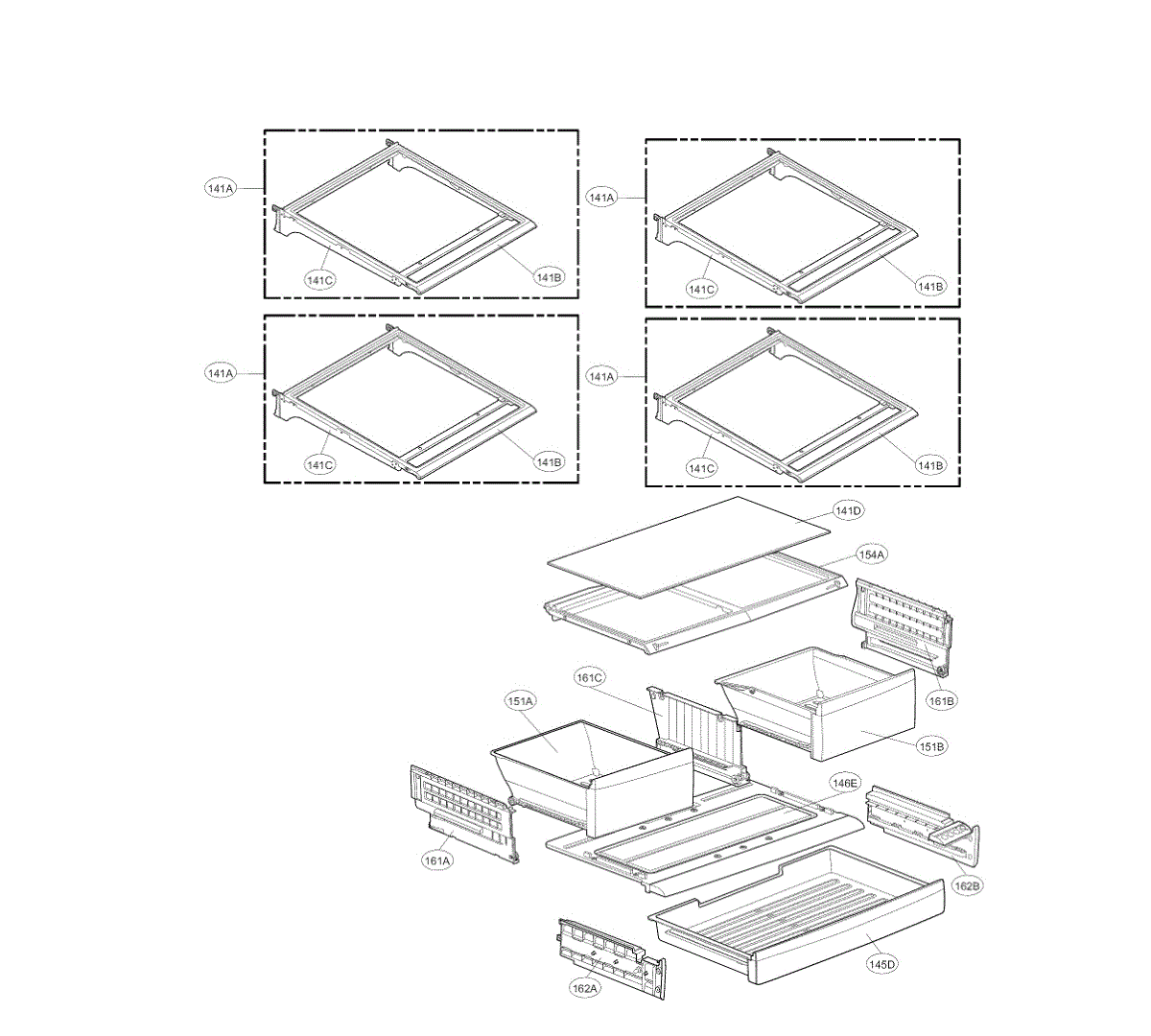 141A
141C
141B
141A
141C
141B
141A
141C
141B
141A
141C
141B
141D
154A
161B
161C
151A
151B
146E
161A
162B
145D
162A