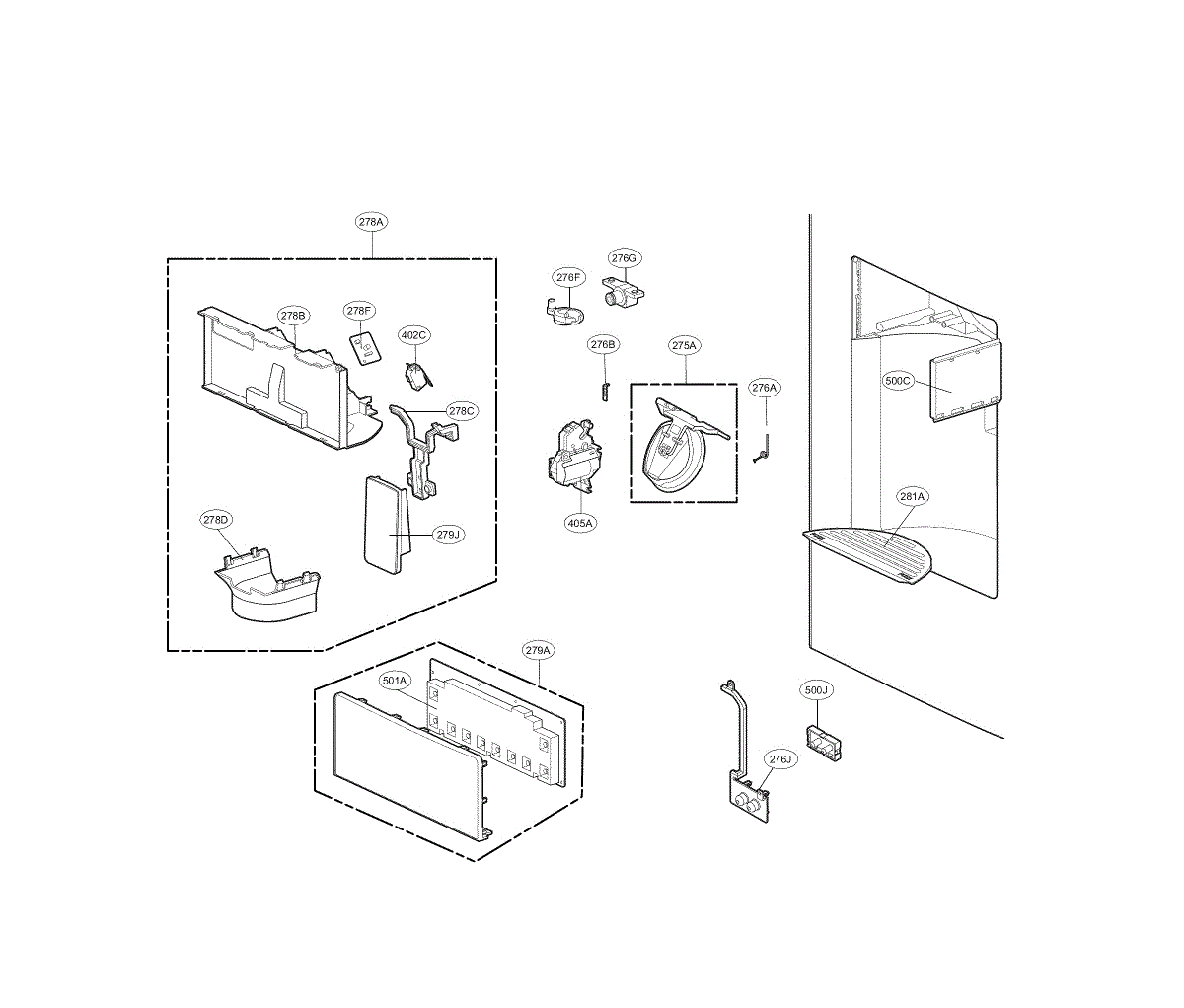 278A
278B
278F
402C
278C
278D
279J
276F
276G
276B
275A
276A
405A
500C
281A
279A
501A
500J
276J