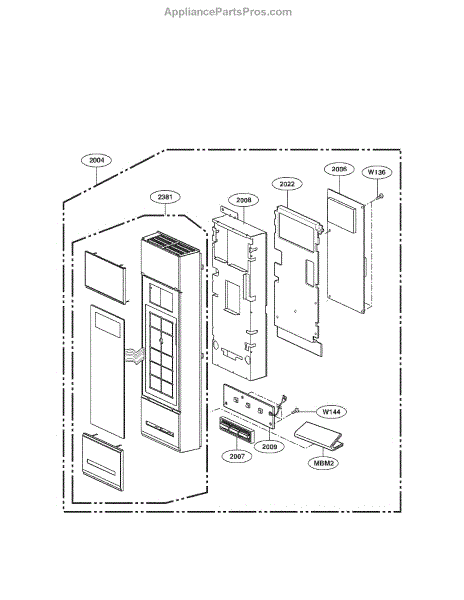 AppliancePartsPros.com

2004

2381

2008

2022

2006

W136

W144

2007

2009

MBM2