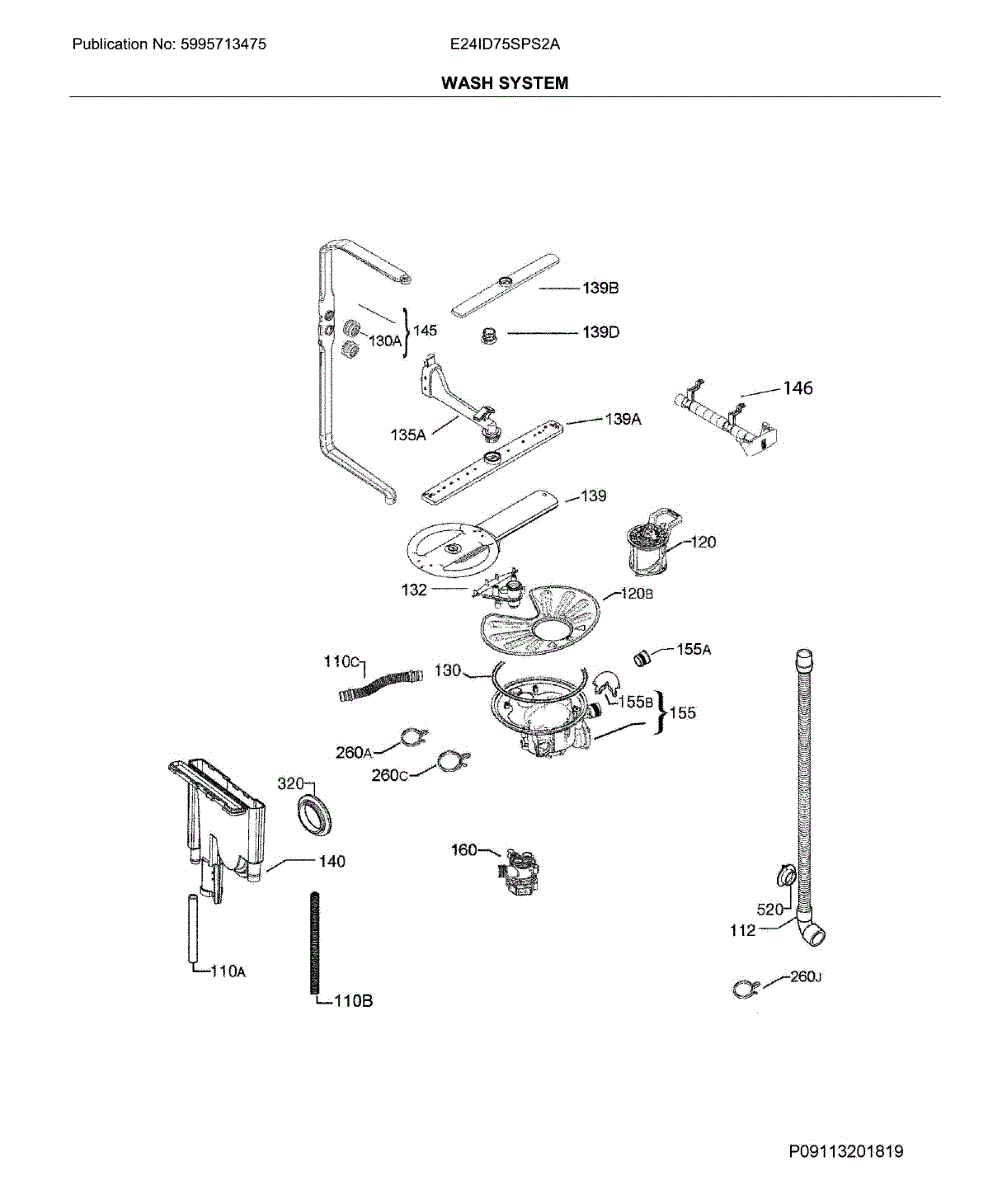 Publication No: 5995713475

E24ID75SPS2A

WASH SYSTEM

139B

130A

145

139D

146

135A

139A

139

120

132

120B

110C

130

155A

155B

155

260A

260C

320

140

160

520

112

110A

110B

260J

P09113201819