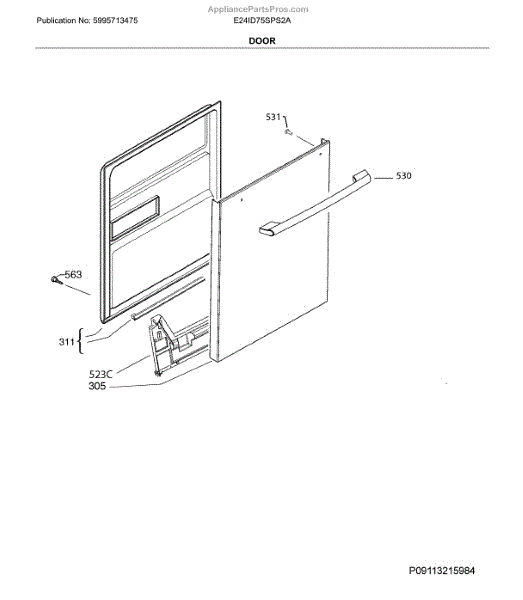 AppliancePartsPros.com
Publication No: 5995713475
E24ID75SPS2A
DOOR

531
530
563
311
523C
305

P09113215984