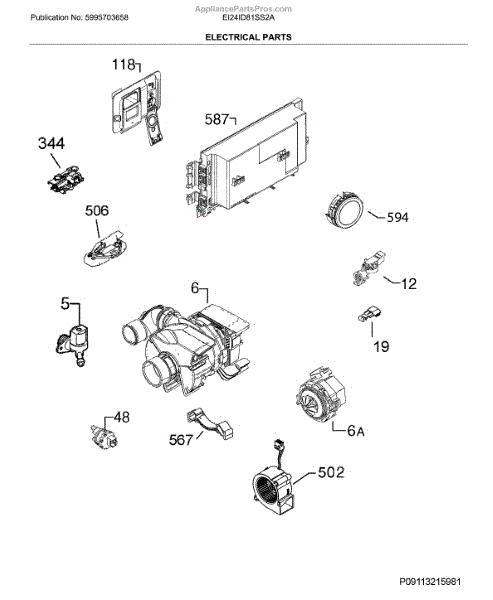 Publication No: 5995703658

AppliancePartsPros.com
EI24ID81SS2A

ELECTRICAL PARTS

118

587

344

506

594

12

6

5

19

48

567

6A

502

P09113215981