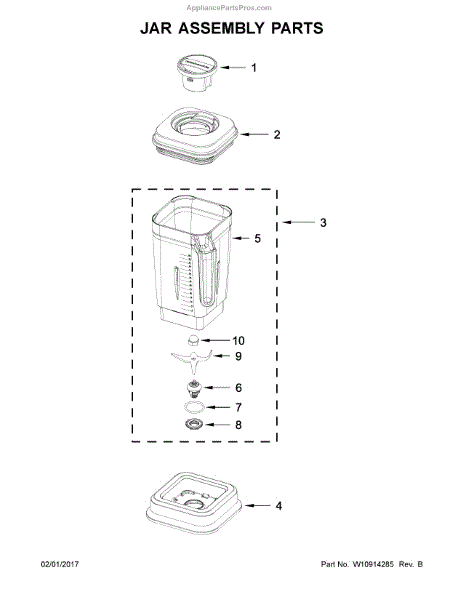 AppliancePartsPros.com

JAR ASSEMBLY PARTS

1

2

3

5

10

9

6

7

8

4

02/01/2017

Part No. W10914285 Rev. B