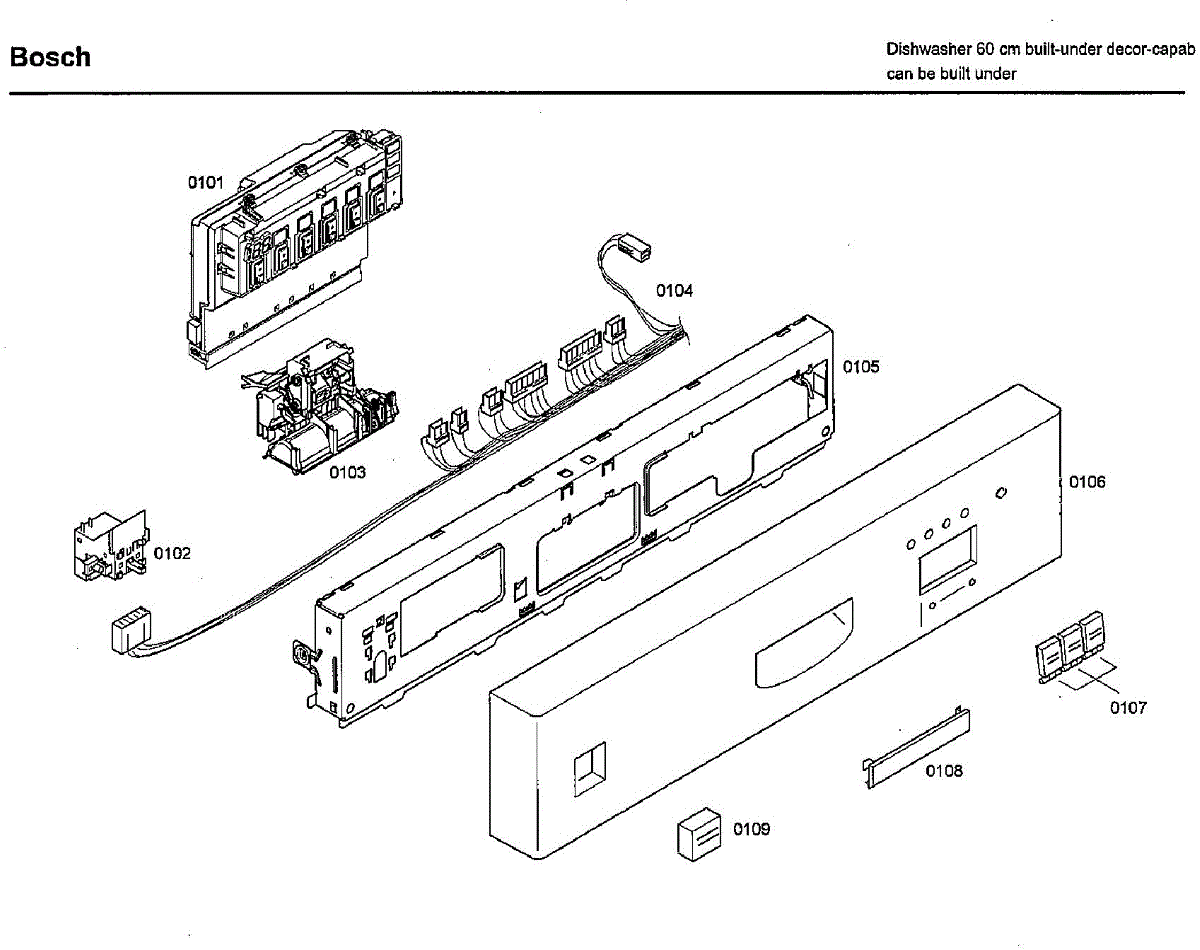 Bosch

Dishwasher 60 cm built-under decor-capab
can be built under

0101

0104

0105

0103

0106

0102

0107

0108

0109