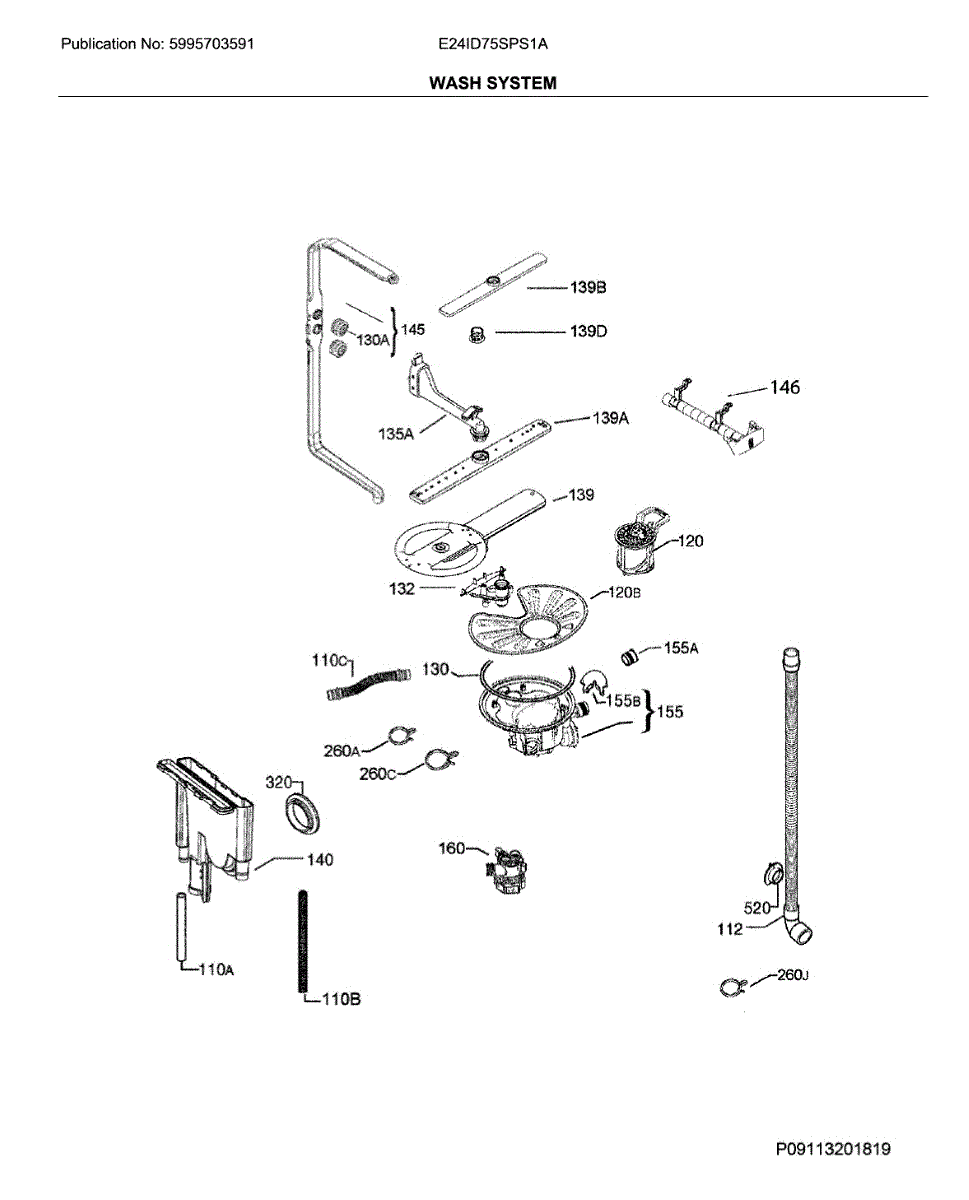 Publication No: 5995703591 E24ID75SPS1A

WASH SYSTEM

139B
130A
145
139D
146
135A
139A
139
120
132
120B
110C
130
155A
155B
155
260A
260C
320
140
160
520
112
110A
110B
260J

P09113201819