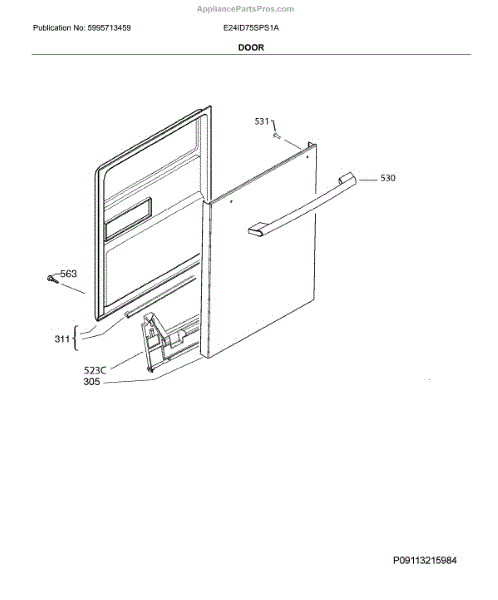 AppliancePartsPros.com

Publication No: 5995713459

E24ID75SPS1A

DOOR

531

530

563

311

523C

305

P09113215984