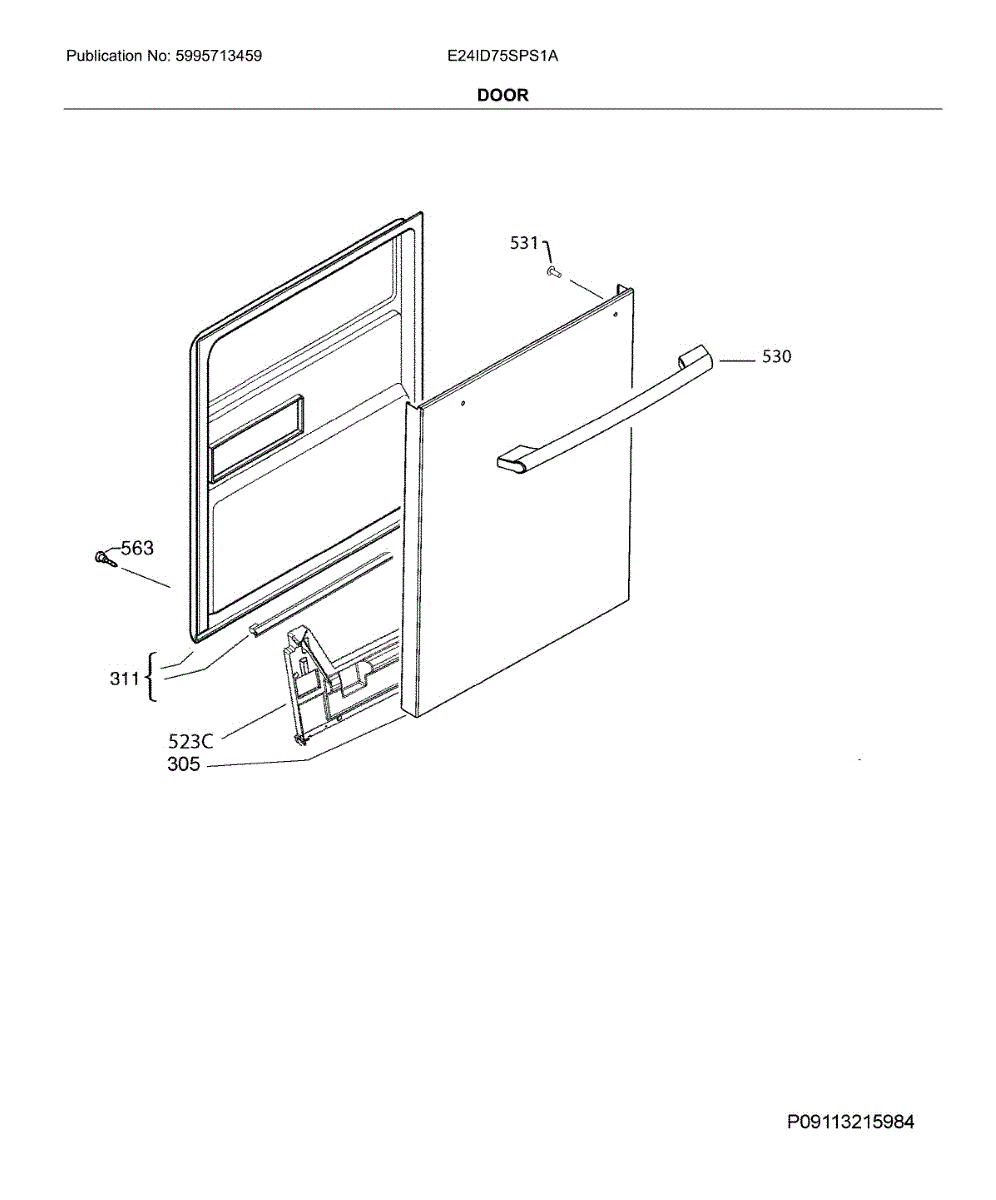 Publication No: 5995713459

E24ID75SPS1A

DOOR

531

530

563

311

523C

305

P09113215984