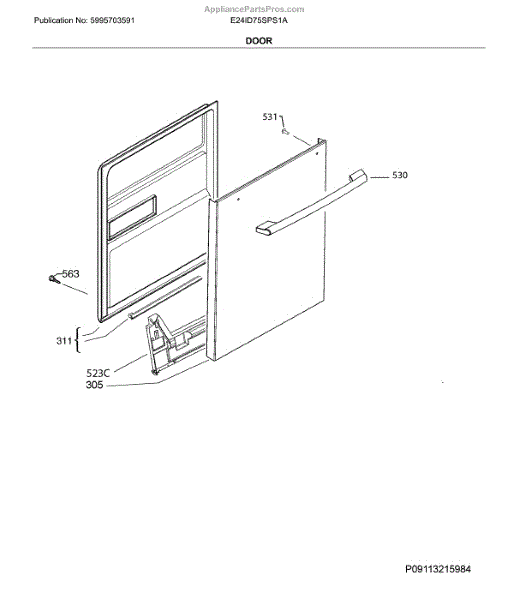 AppliancePartsPros.com

Publication No: 5995703591

E24ID75SPS1A

DOOR

531

530

563

311

523C

305

P09113215984