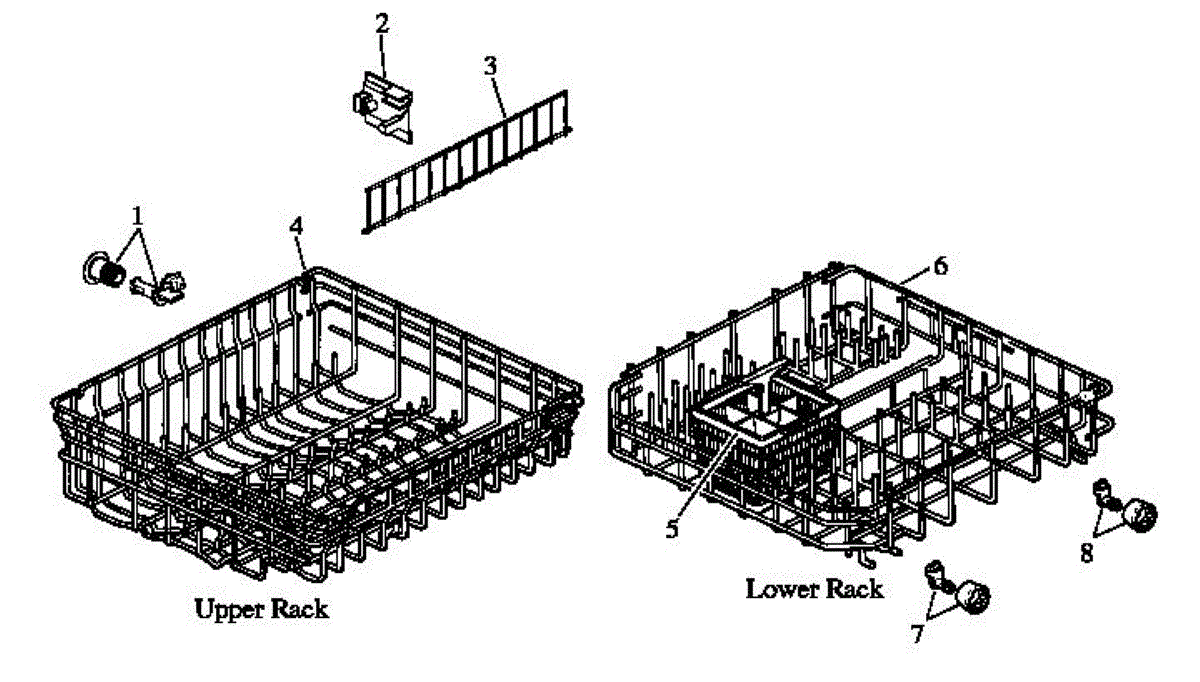 2
3
1
4
6
5
8
7
Upper Rack
Lower Rack