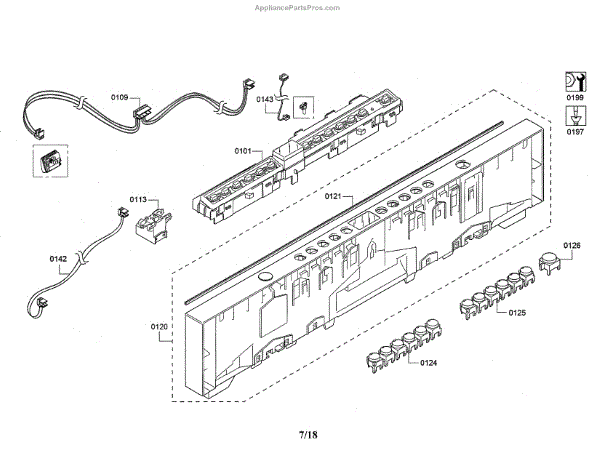 AppliancePartsPros.com

0109
0143
0199
0197
0101
0113
0121
0142
0126
0125
0120
0124

7/18