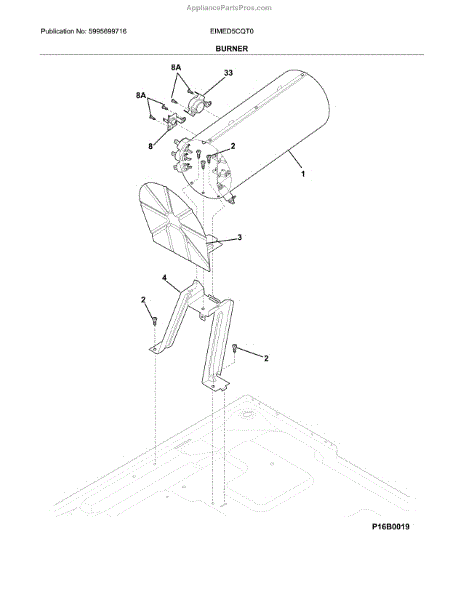 AppliancePartsPros.com

Publication No: 5995699716

EIMED5CQT0

BURNER

8A

33

8A

8

2

1

3

4

2

2

P16B0019