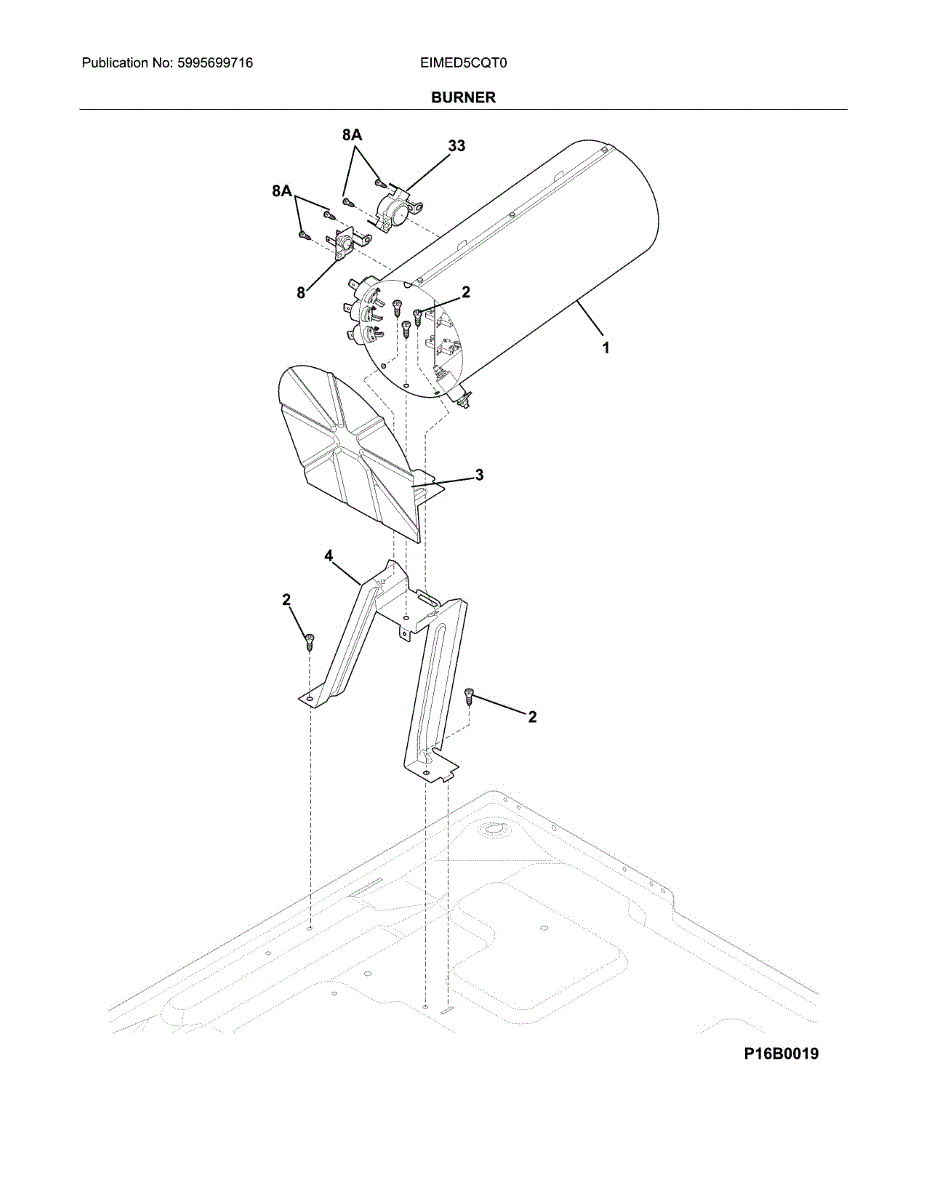 Publication No: 5995699716

EIMED5CQT0

BURNER

8A

33

8A

8

2

1

3

4

2

2

P16B0019