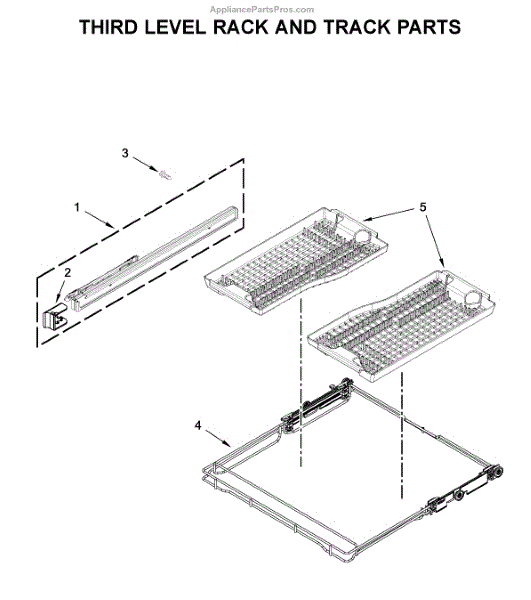 AppliancePartsPros.com

THIRD LEVEL RACK AND TRACK PARTS

3

1

5

2

4