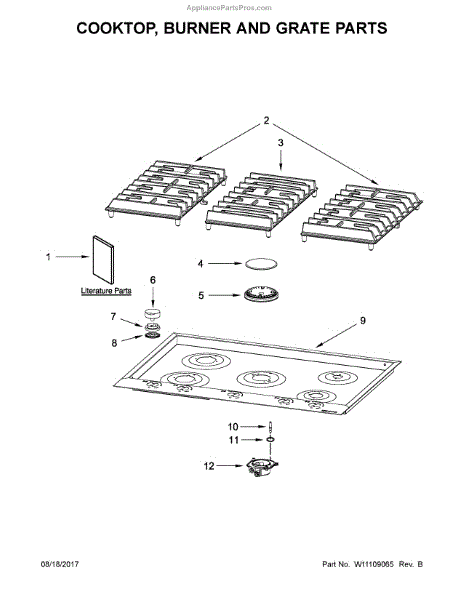 AppliancePartsPros.com

COOKTOP, BURNER AND GRATE PARTS

2

3

1

Literature Parts

4

5

6

7

8

9

10

11

12

08/18/2017

Part No. W11109065 Rev. B