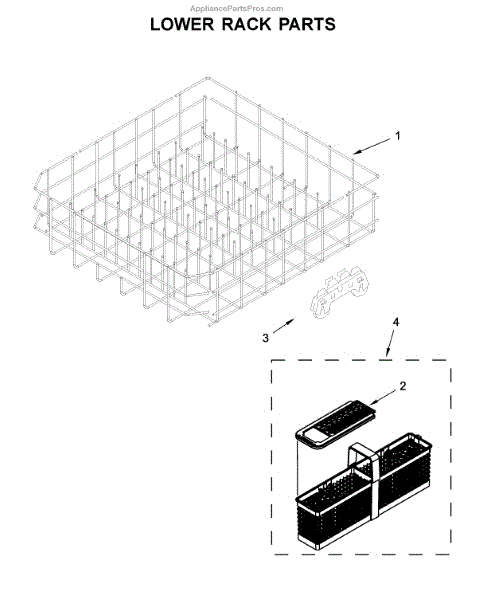 AppliancePartsPros.com
LOWER RACK PARTS

1

3

4

2