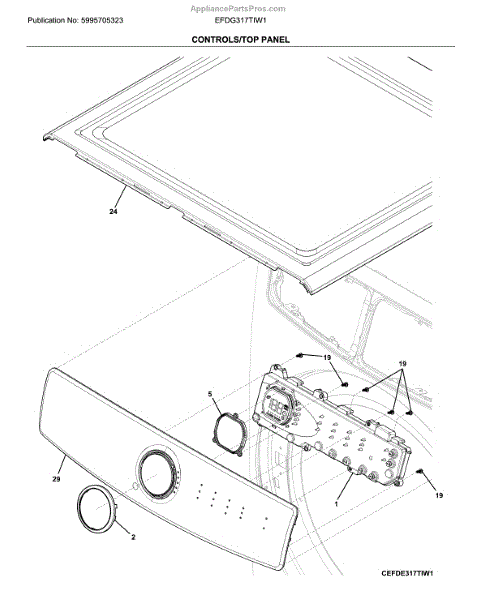 AppliancePartsPros.com

Publication No: 5995705323

EFDG317TIW1

CONTROLS/TOP PANEL

24

19

19

5

29

1

19

2

CEFDE317TIW1