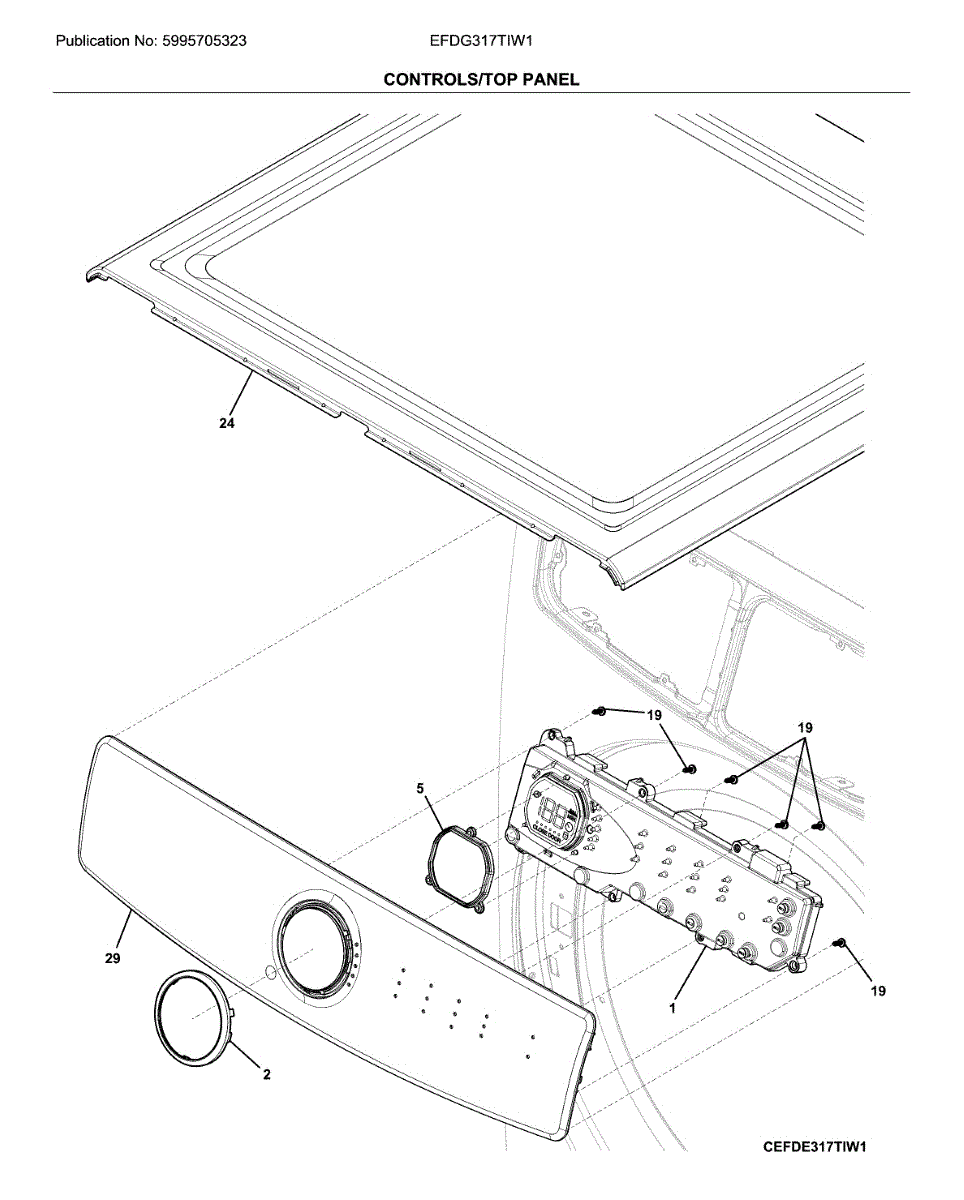 Publication No: 5995705323

EFDG317TIW1

CONTROLS/TOP PANEL

24

19

19

5

29

2

1

19

CEFDE317TIW1