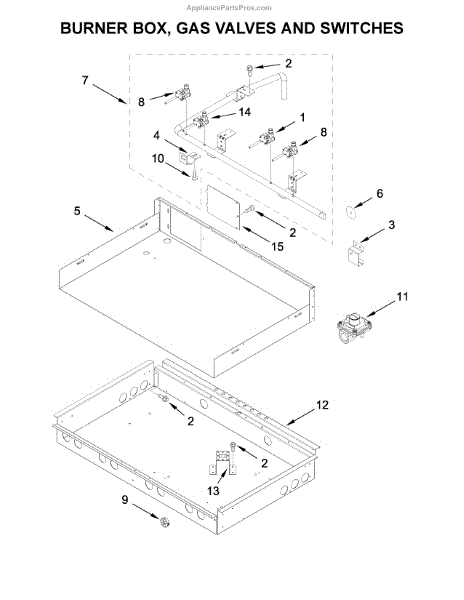 AppliancePartsPros.com

BURNER BOX, GAS VALVES AND SWITCHES

2
7
8
14
1
8
4
10
6
5
2
3
15
11
12
2
2
13
9