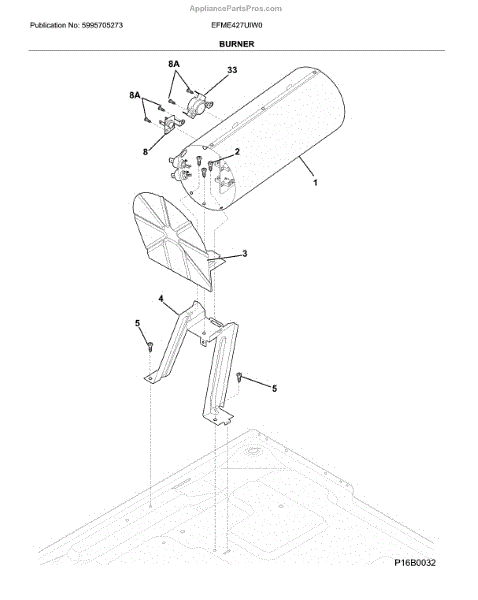 AppliancePartsPros.com

Publication No: 5995705273

EFME427UIW0

BURNER

8A

33

8A

8

2

1

3

4

5

5

P16B0032