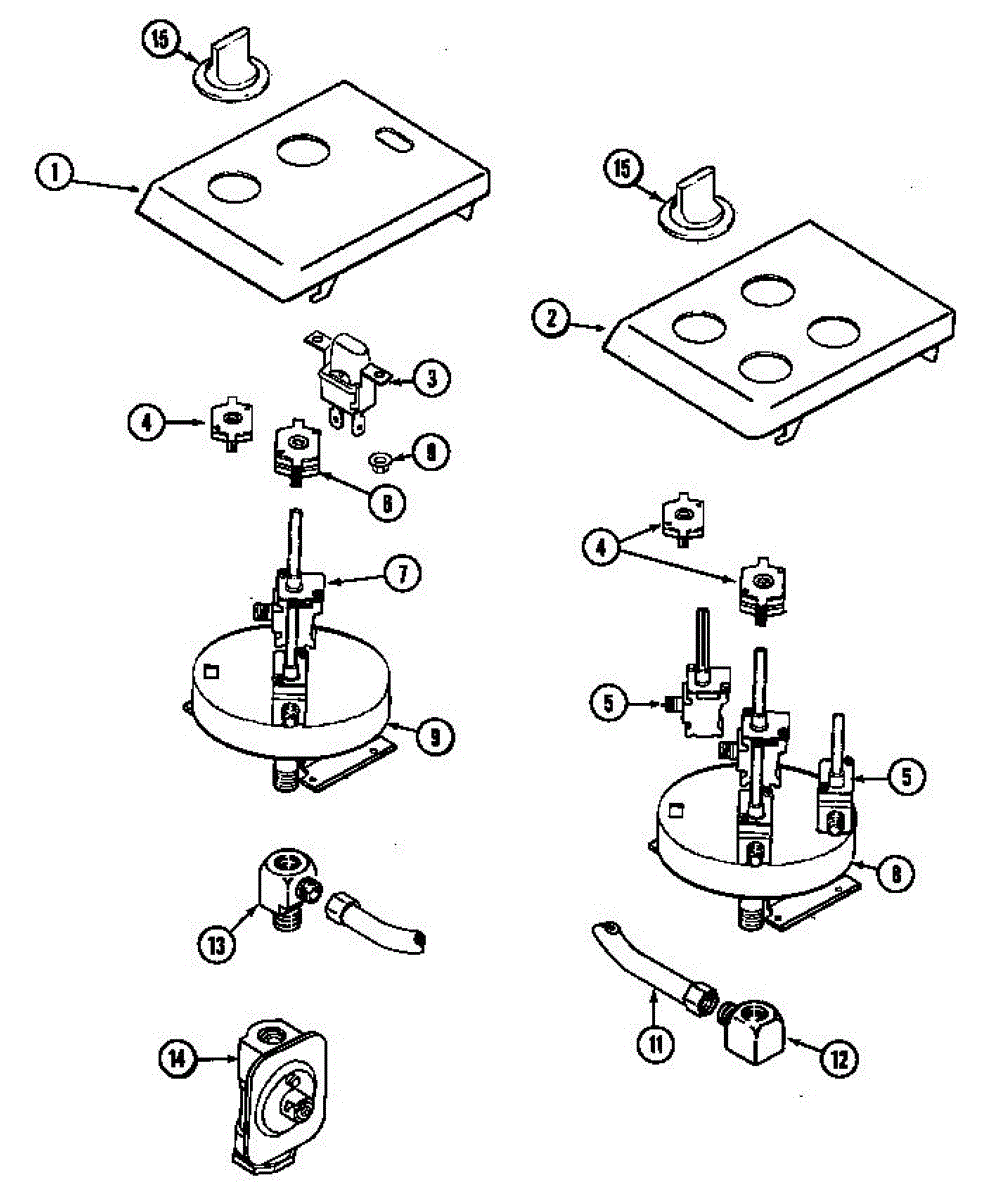 15
1
15
2
3
4
9
6
4
7
5
9
5
8
13
11
12
14