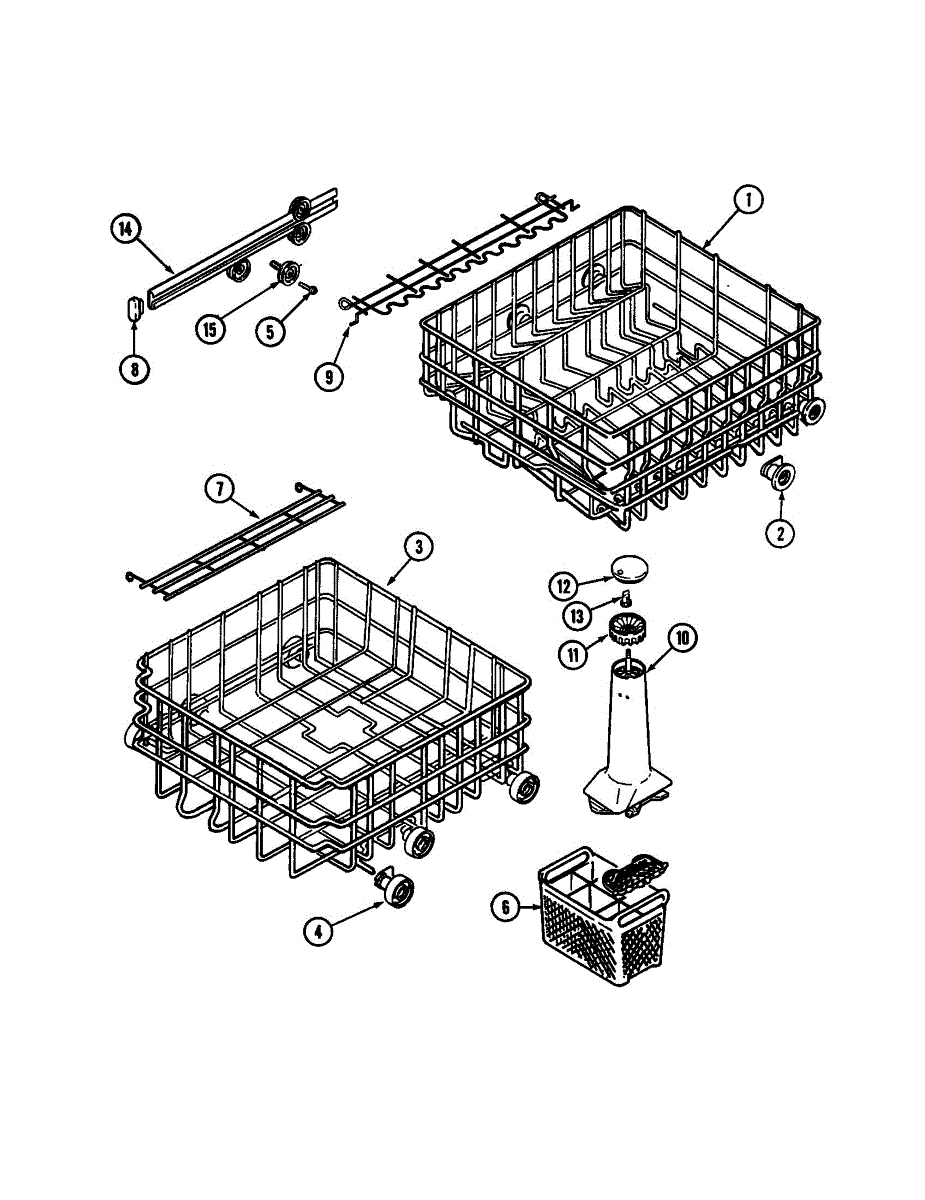 14
1
15
5
8
9
2
7
3
12
13
11
10
4
6