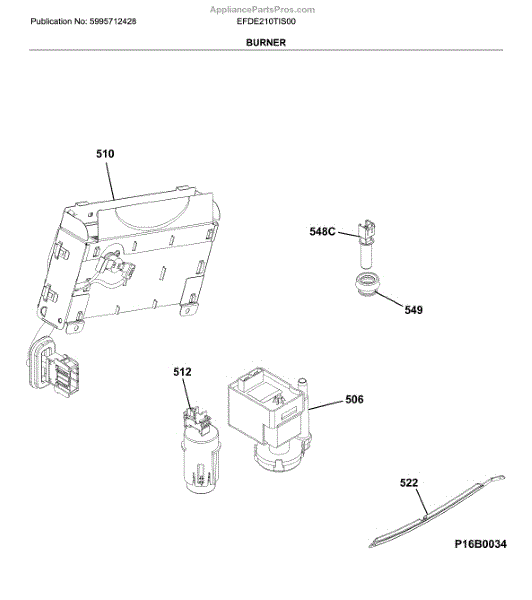 AppliancePartsPros.com
Publication No: 5995712428
EFDE210TIS00

BURNER

510

548C

549

512

506

522

P16B0034