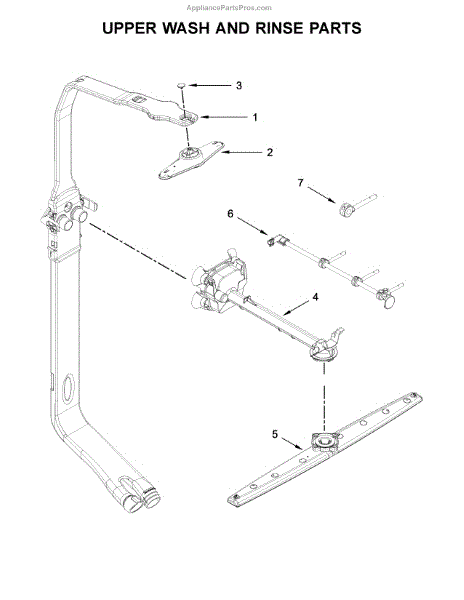 AppliancePartsPros.com

UPPER WASH AND RINSE PARTS

3
1
2
7
6
4
5