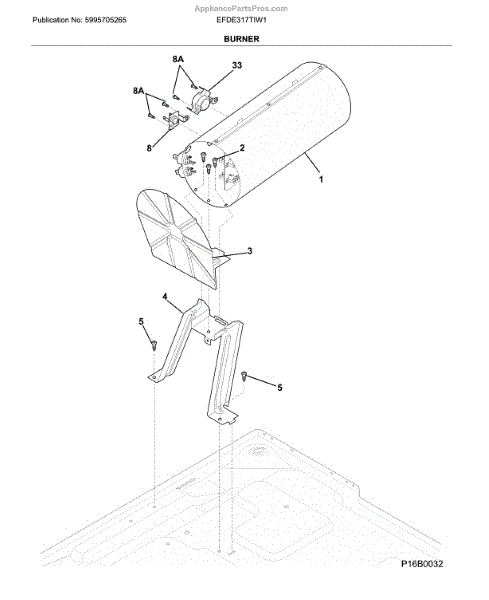 AppliancePartsPros.com
Publication No: 5995705265
EFDE317TIW1

BURNER

8A
33
8A
8
2
1
3
4
5
5

P16B0032