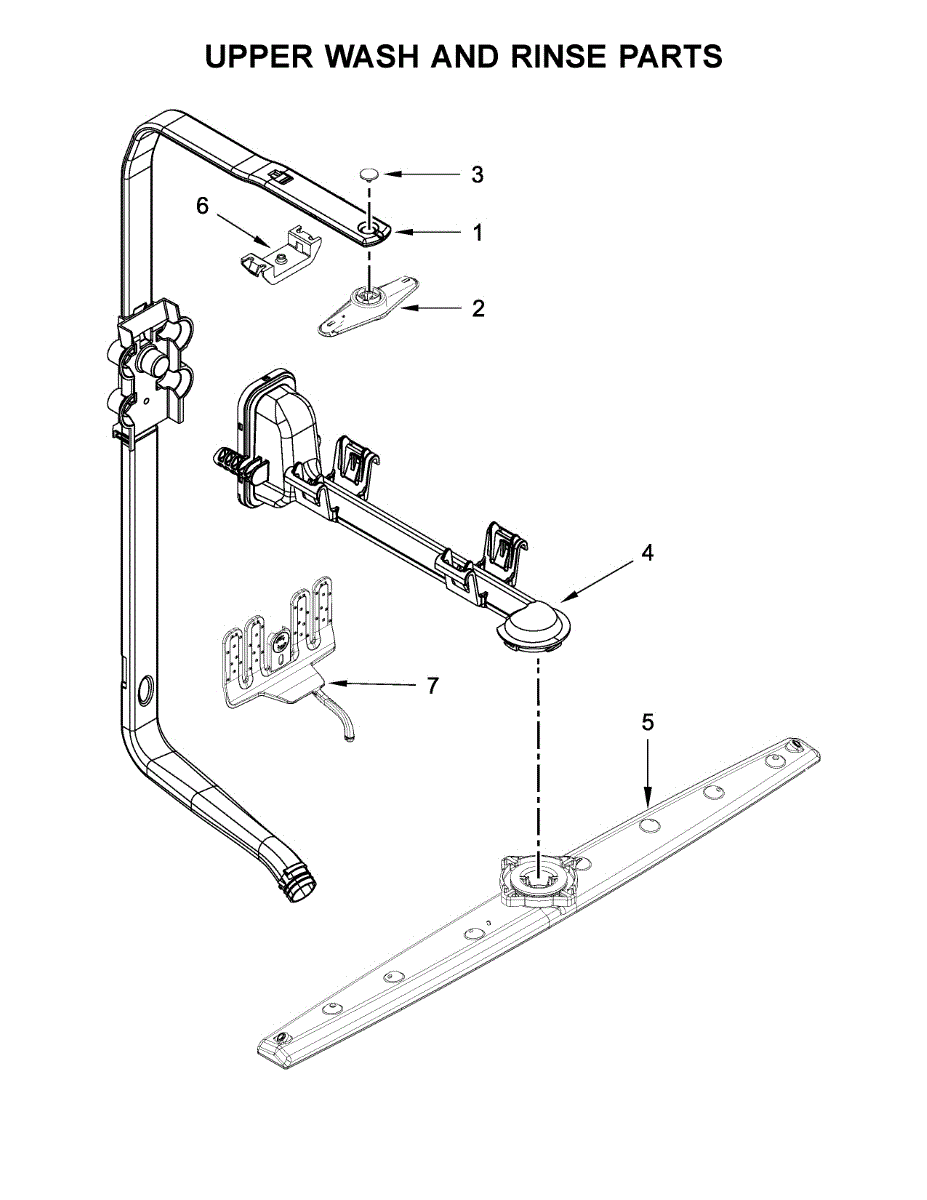 UPPER WASH AND RINSE PARTS

3
6
1
2
4
7
5