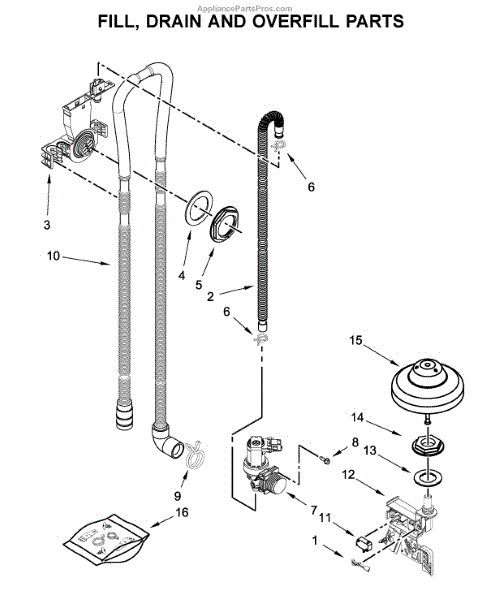 AppliancePartsPros.com

FILL, DRAIN AND OVERFILL PARTS

6
3
10
4
5
2
6
15
14
8
13
12
9
7
11
16
1