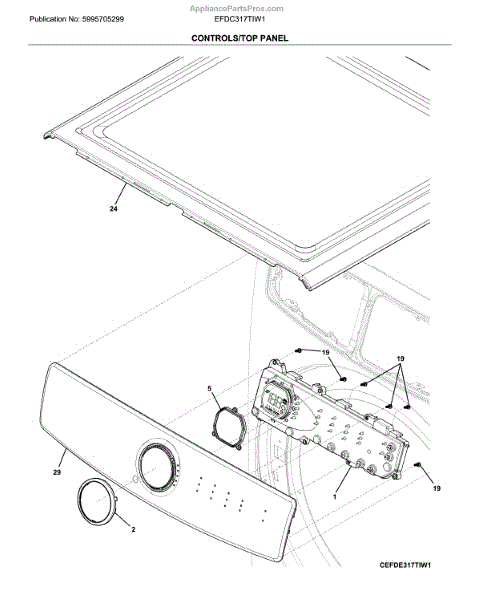 AppliancePartsPros.com
Publication No: 5995705299
EFDC317TIW1
CONTROLS/TOP PANEL

24
19
19
5
29
1
19
2

CEFDE317TIW1