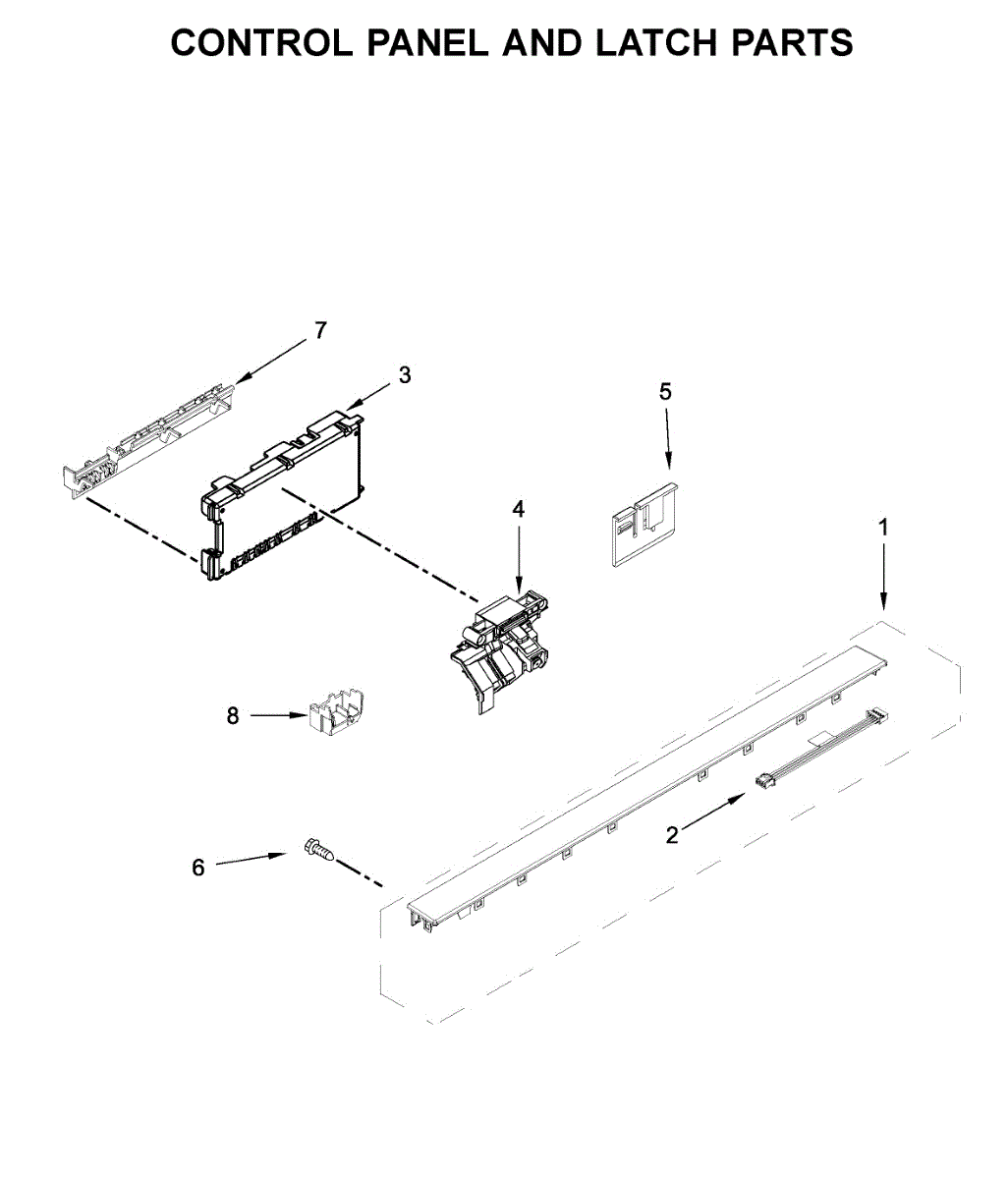 CONTROL PANEL AND LATCH PARTS

7

3

5

4

1

8

2

6