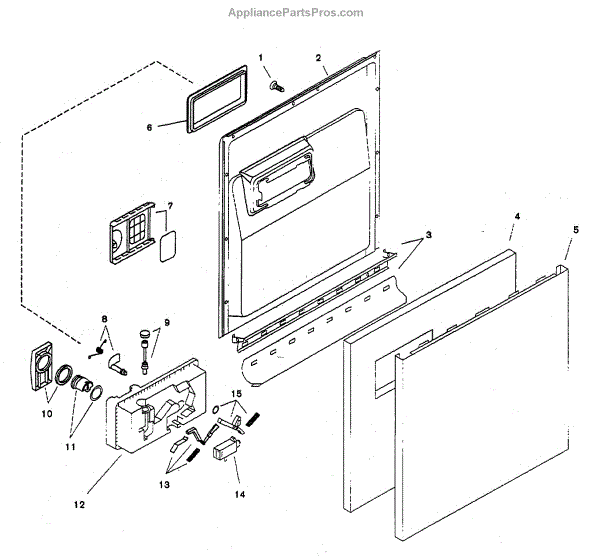 AppliancePartsPros.com

1
2
6
7
3
4
5
8
9
10
11
15
12
13
14