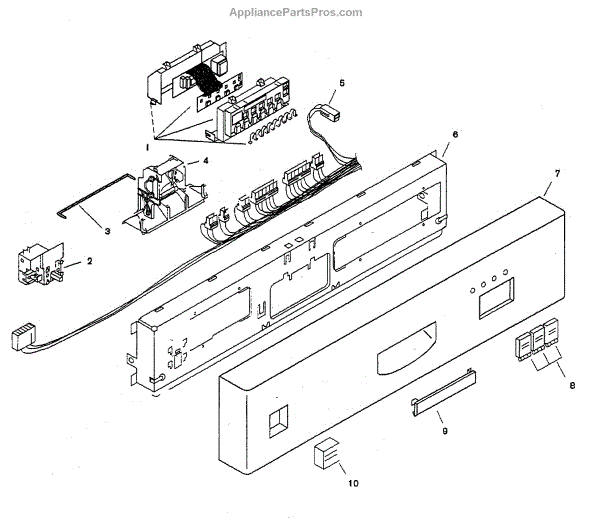 AppliancePartsPros.com

5
6
1
4
7
3
2
8
9
10