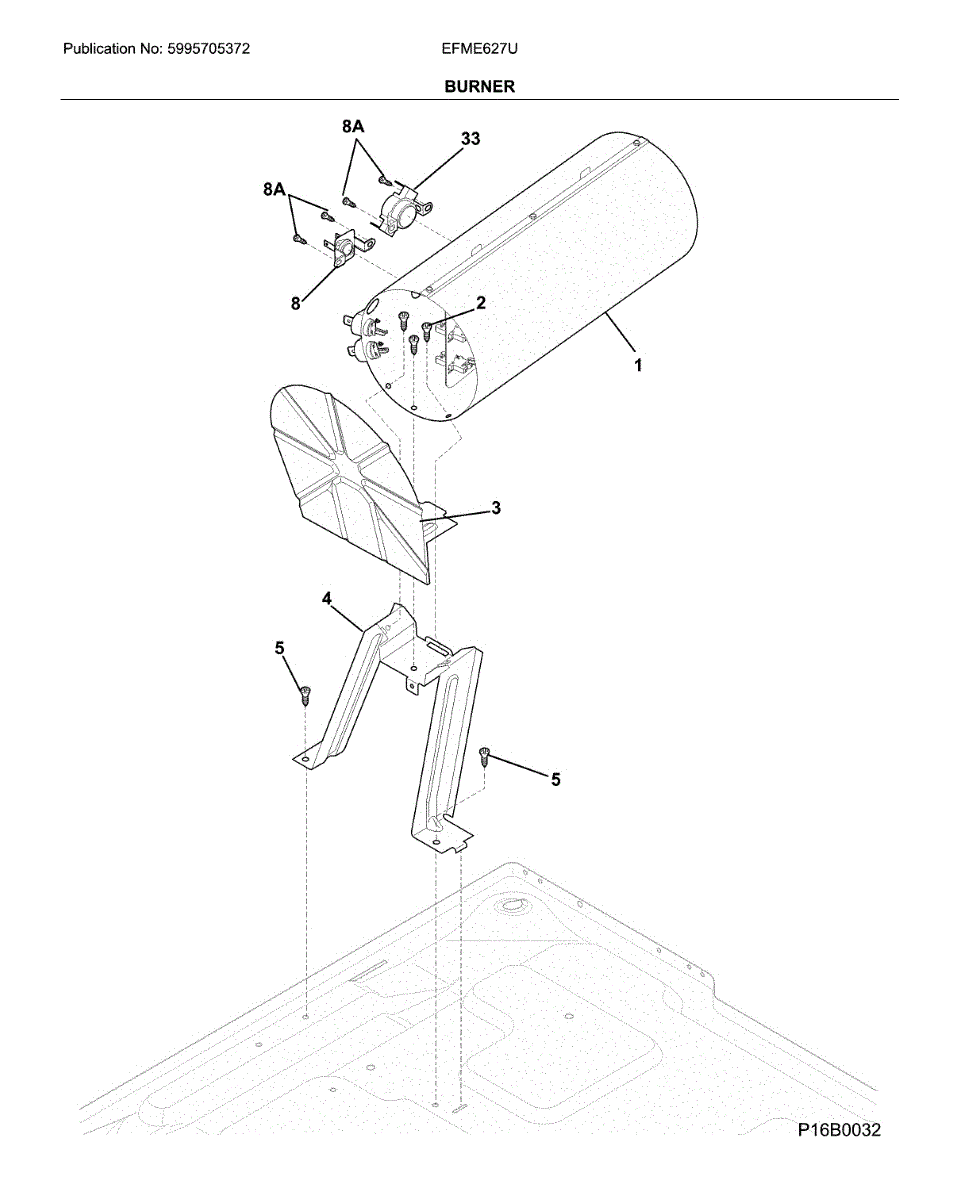 Publication No: 5995705372

EFME627U

BURNER

8A
33
8A
8
2
1
3
4
5
5

P16B0032