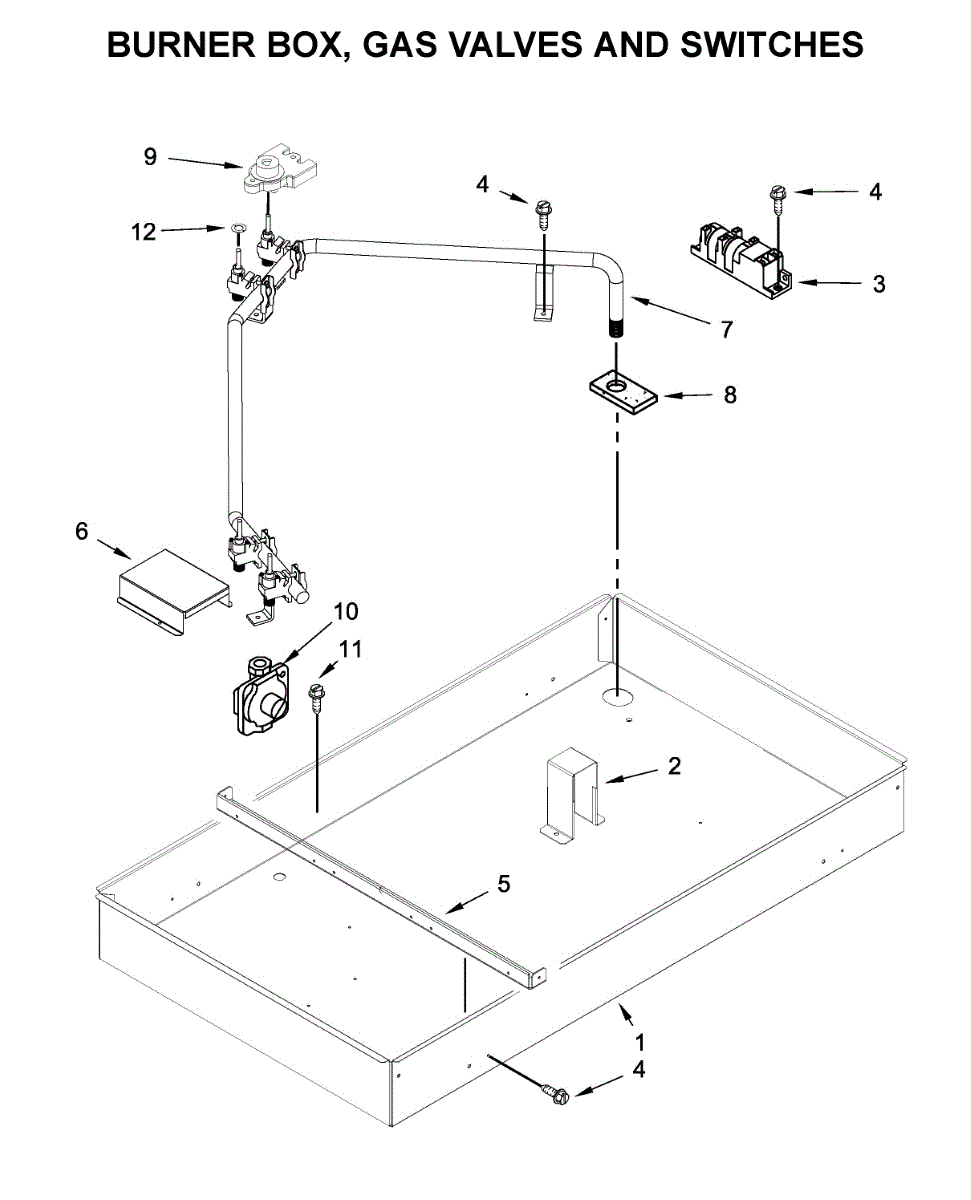 BURNER BOX, GAS VALVES AND SWITCHES

9
4
4
12
3
7
8
6
10
11
2
5
1
4