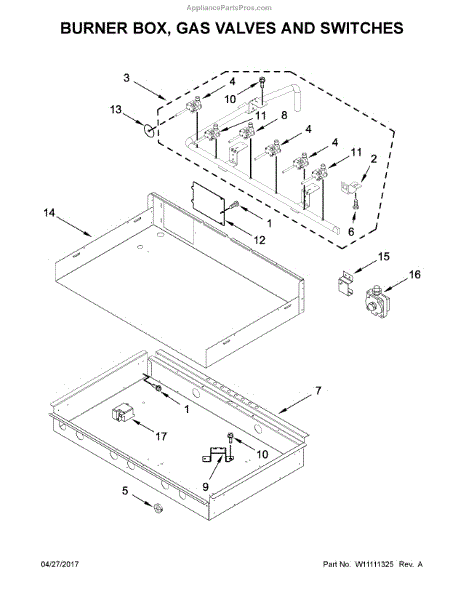 AppliancePartsPros.com

BURNER BOX, GAS VALVES AND SWITCHES

3
4
10
13
11
8
4
4
11
2
6
14
1
12
15
16
7
1
17
10
9
5

04/27/2017

Part No. W11111325 Rev. A