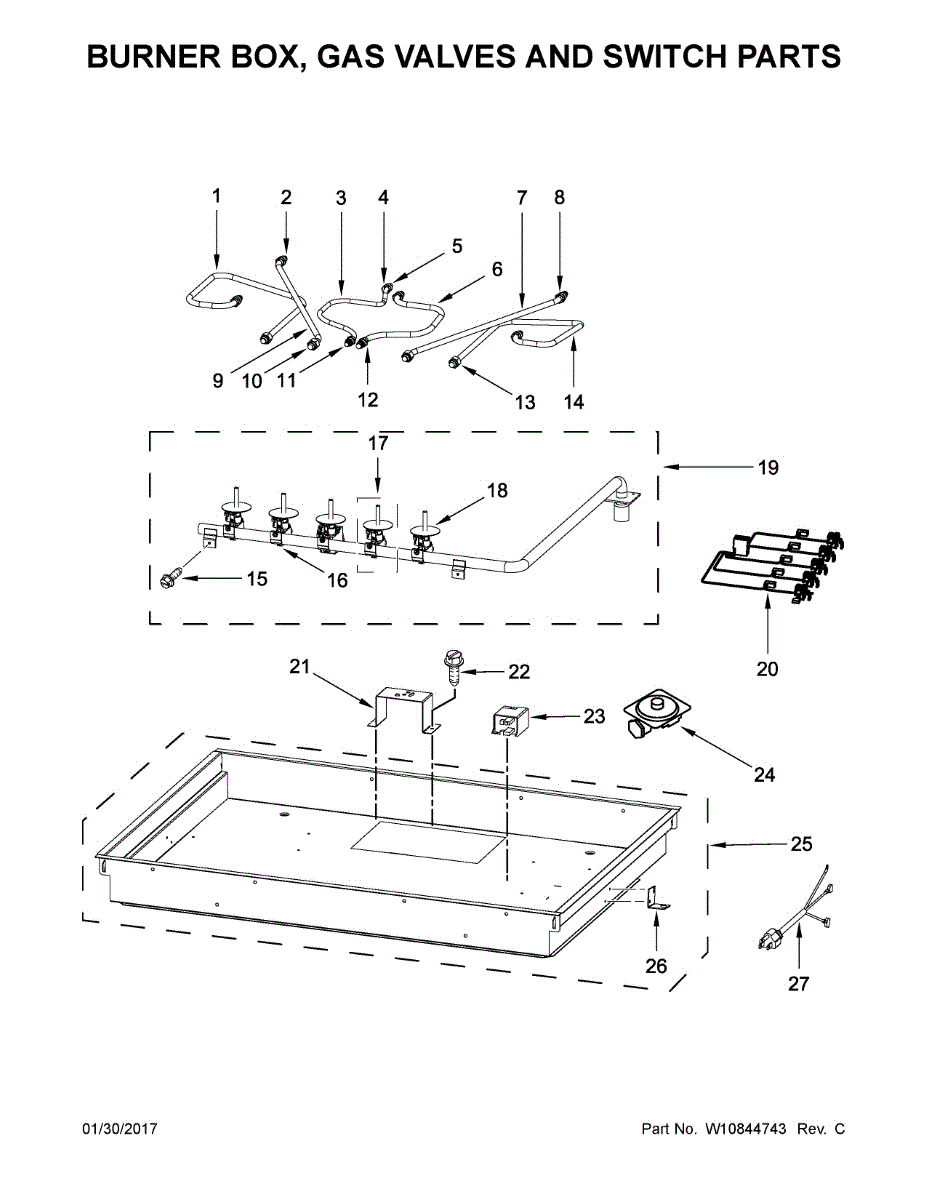 BURNER BOX, GAS VALVES AND SWITCH PARTS

1
2
3
4
5
6
7
8
9
10
11
12
13
14
17
18
19
15
16
20
21
22
23
24
25
26
27

01/30/2017

Part No. W10844743 Rev. C