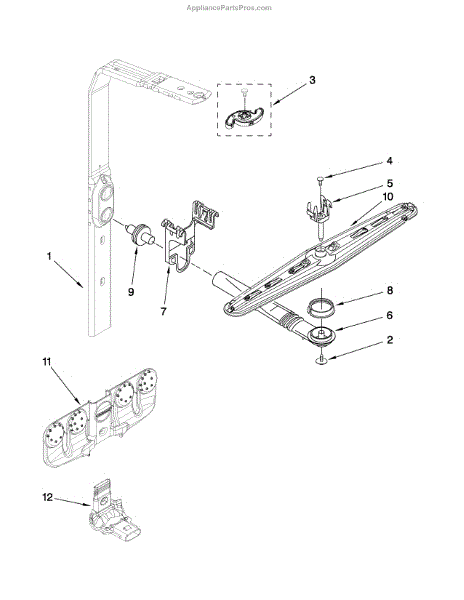 AppliancePartsPros.com

3

4

5

10

1

9

7

8

6

2

11

12