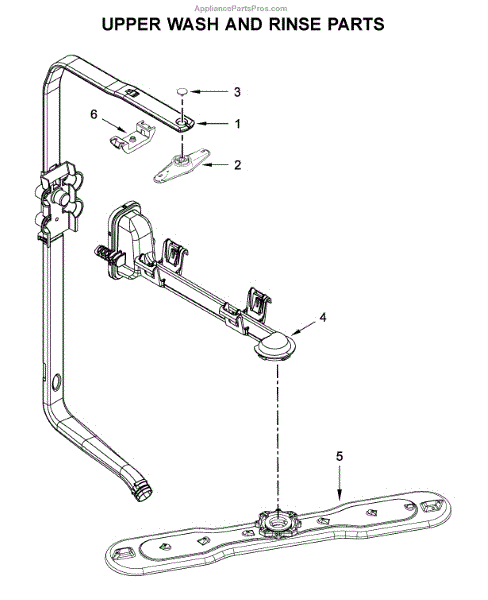 AppliancePartsPros.com
UPPER WASH AND RINSE PARTS

3
6
1
2
4
5