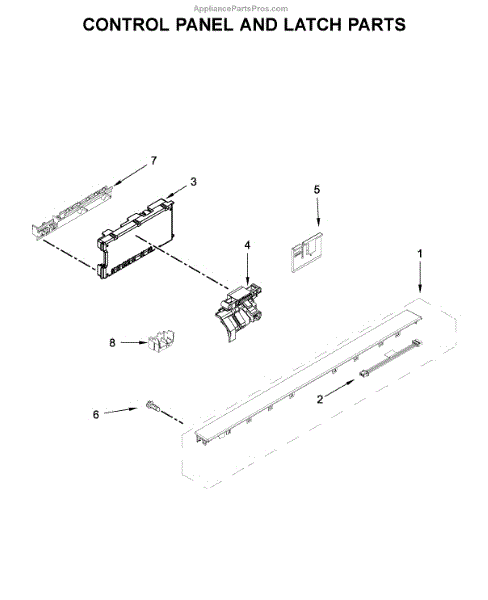 AppliancePartsPros.com
CONTROL PANEL AND LATCH PARTS

7
3
5
4
1
8
2
6