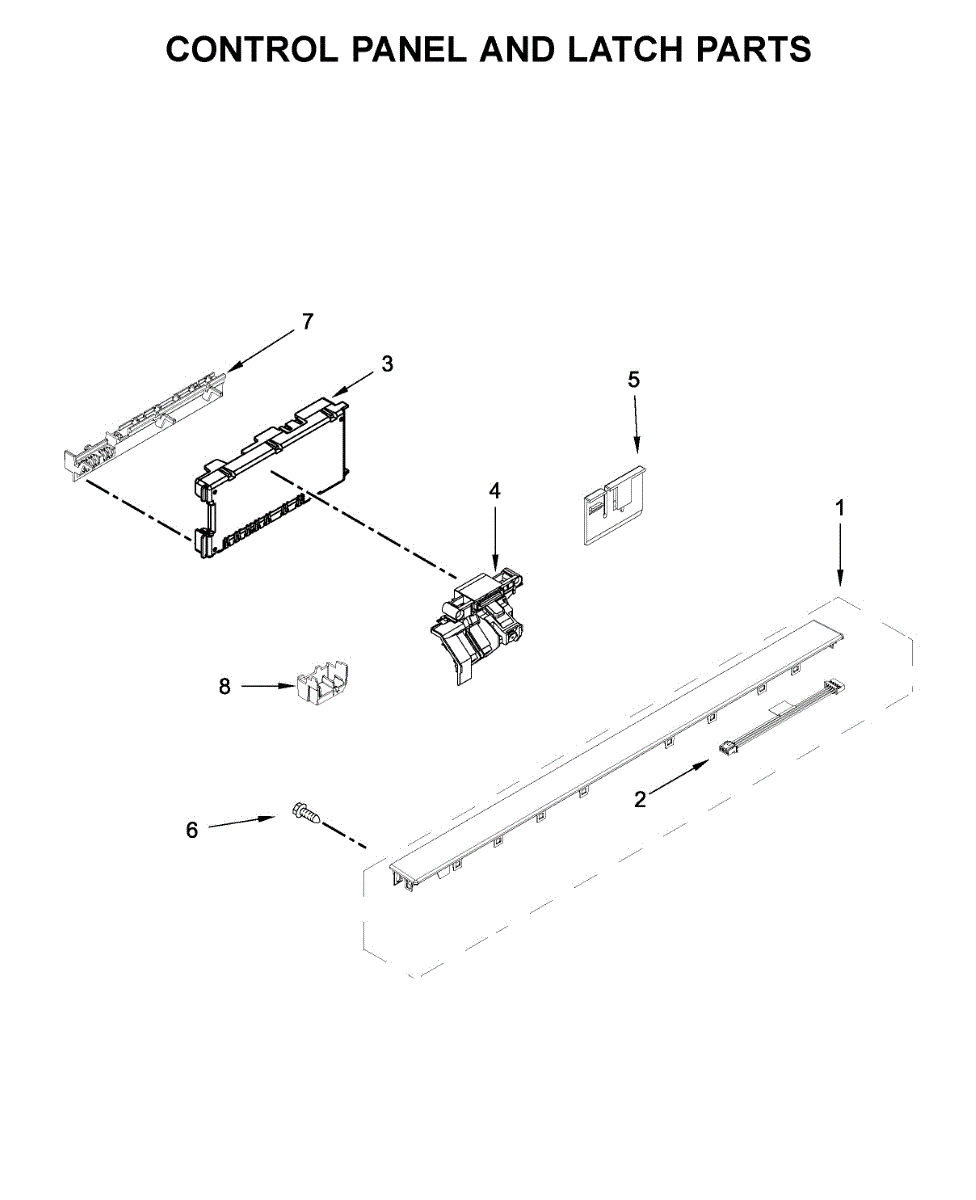 CONTROL PANEL AND LATCH PARTS

7

3

5

4

1

8

2

6