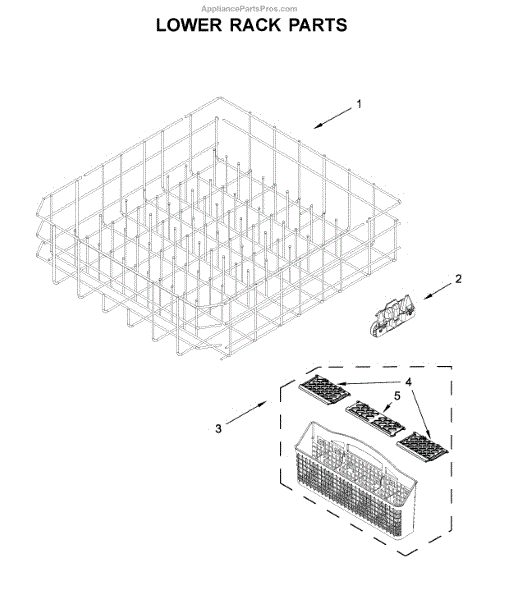 AppliancePartsPros.com
LOWER RACK PARTS

1

2

4

5

3