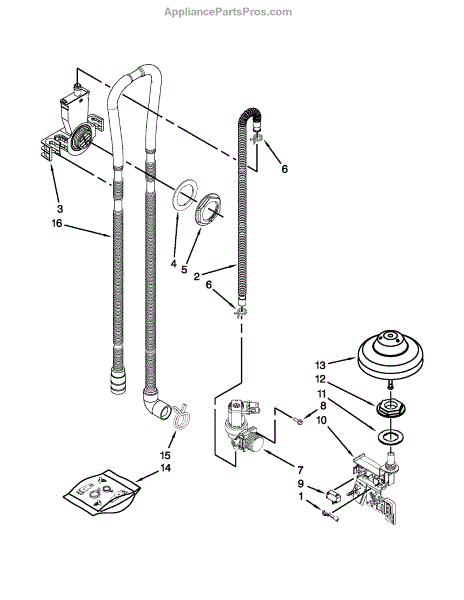 AppliancePartsPros.com

6

3

16

4

5

2

6

13

12

11

8

10

15

14

7

9

1